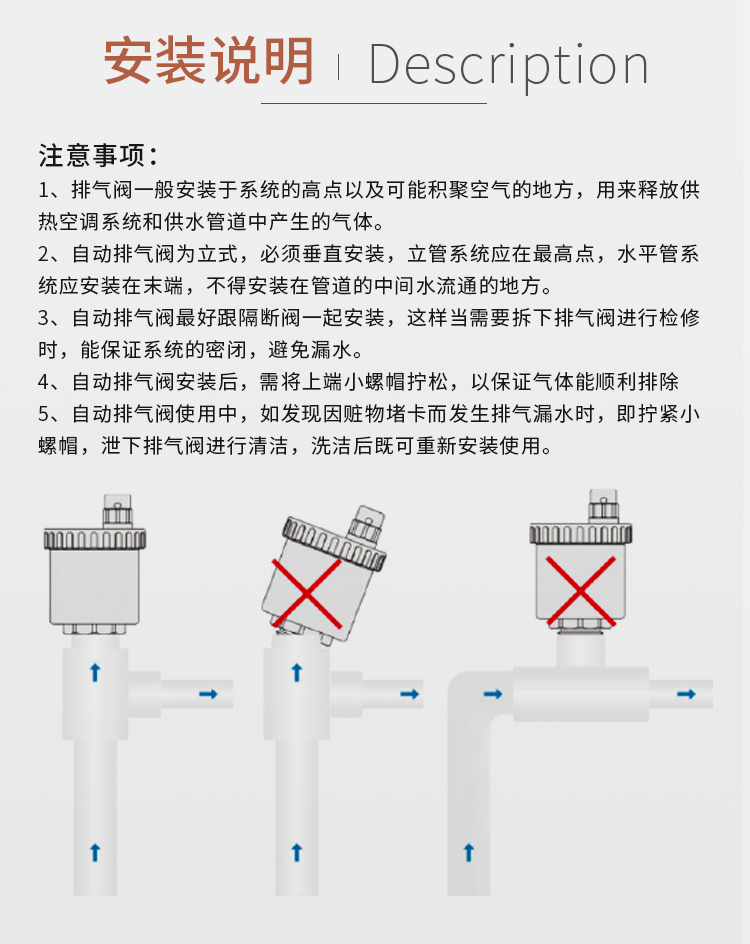 安装说明 | Description

注意事项：

1、排气阀一般安装于系统的高点以及可能积聚空气的地方，用来释放供热空调系统和供水管道中产生的气体。

2、自动排气阀为立式，必须垂直安装，立管系统应在最高点，水平管系统应安装在末端，不得安装在管道的中间水流通的地方。

3、自动排气阀最好跟隔断阀一起安装，这样当需要拆下排气阀进行检修时，能保证系统的密闭，避免漏水。

4、自动排气阀安装后，需将上端小螺帽拧松，以保证气体能顺利排除

5、自动排气阀使用中，如发现因赃物堵卡而发生排气漏水时，即拧紧小螺帽，泄下排气阀进行清洁，洗洁后既可重新安装使用。